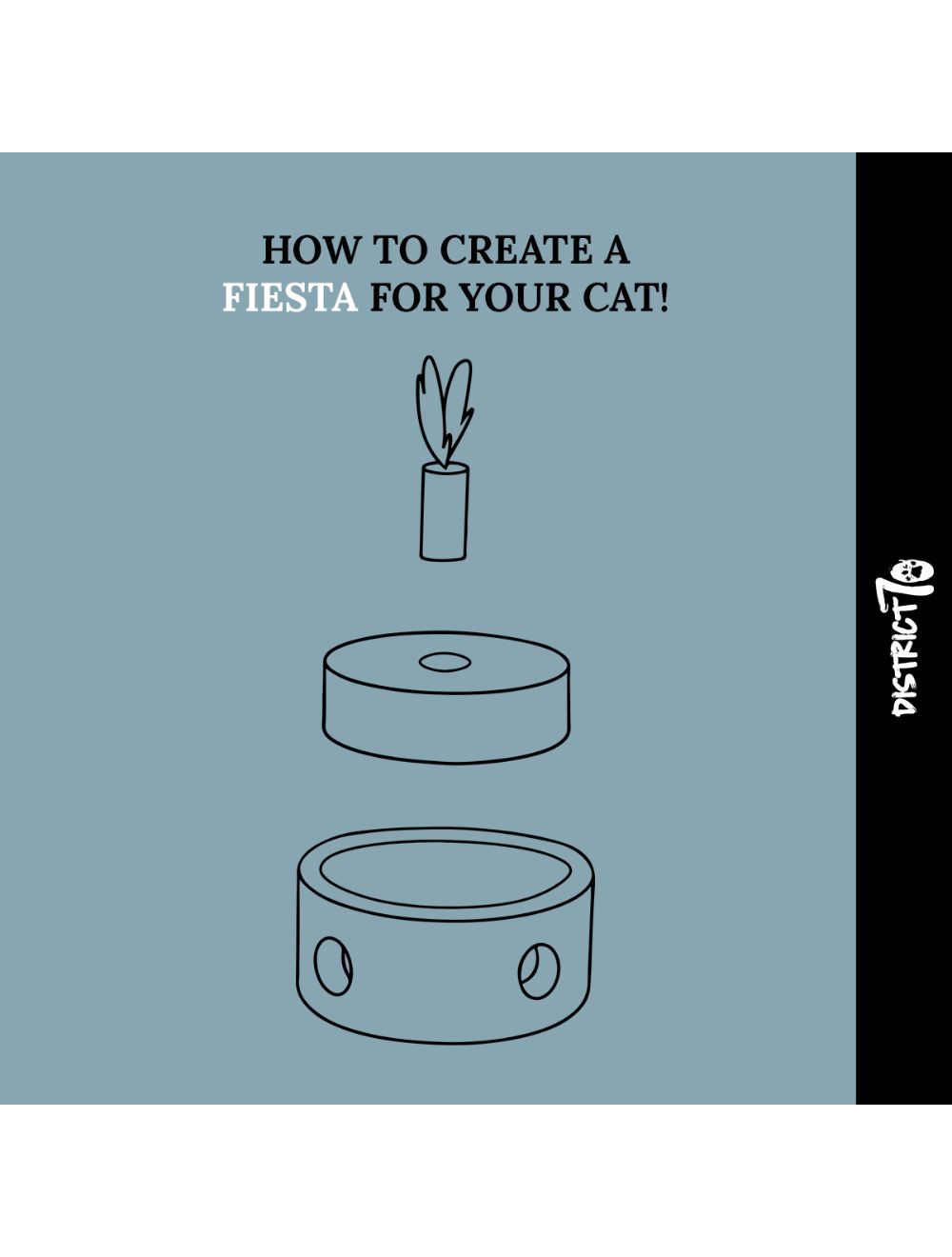 HOW TO CREATE A FIESTA FOR YOUR CAT!

DISTRICT70